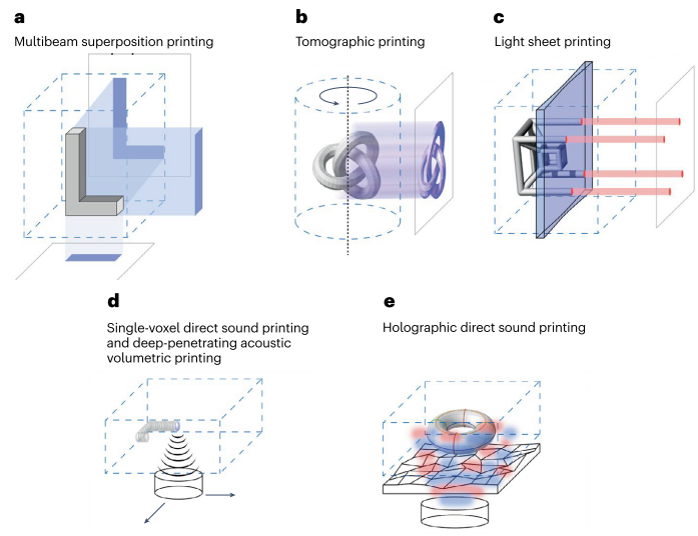 a

Multibeam superposition printing

b

Tomographic printing

c

Light sheet printing

d

Single-voxel direct sound printing and deep-penetrating acoustic volumetric printing

e

Holographic direct sound printing